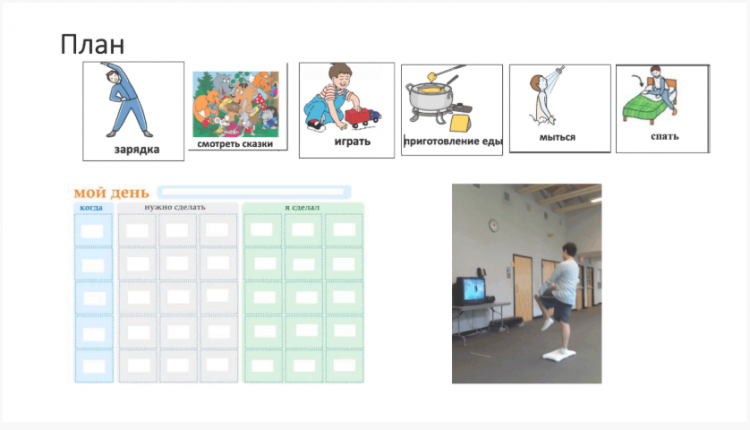 План

зарядка

смотреть сказки

играть

приготовление еды

мыться

спать

мой день

когда

нужно сделать

я сделал