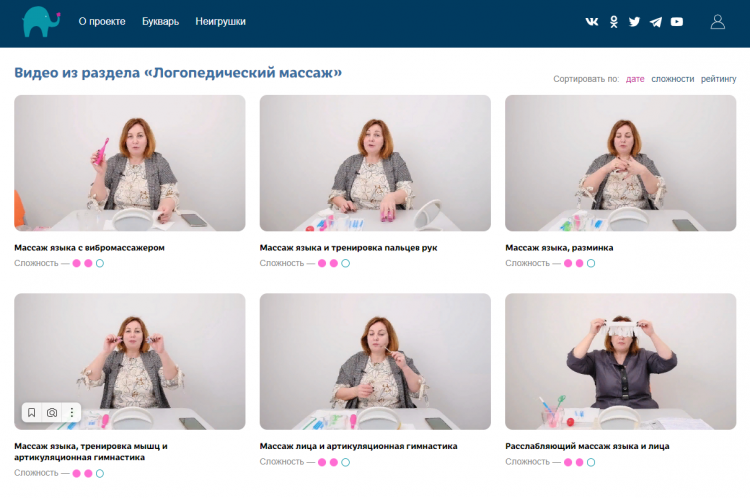 О проекте Букварь Неигрушки

Видео из раздела «Логопедический массаж»

Сортировать по: дате сложности рейтингу

Массаж языка с вибромассажером
Сложность —

Массаж языка и тренировка пальцев рук
Сложность —

Массаж языка, разминка
Сложность —

Массаж языка, тренировка мышц и артикуляционная гимнастика
Сложность —

Массаж лица и артикуляционная гимнастика
Сложность —

Расслабляющий массаж языка и лица
Сложность —